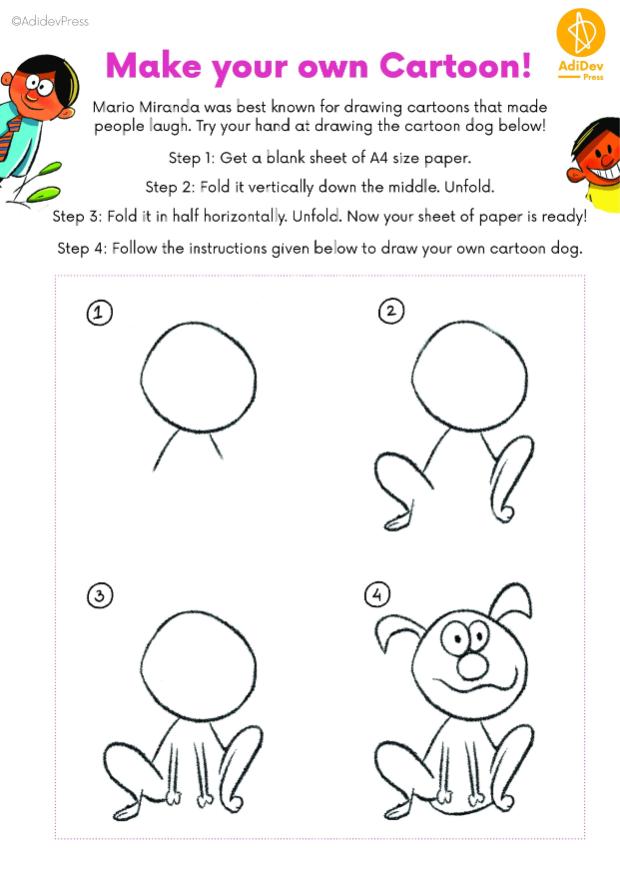 ©AdidevPress

AdiDev Press

Make your own Cartoon!

Mario Miranda was best known for drawing cartoons that made people laugh. Try your hand at drawing the cartoon dog below!

Step 1: Get a blank sheet of A4 size paper.

Step 2: Fold it vertically down the middle. Unfold.

Step 3: Fold it in half horizontally. Unfold. Now your sheet of paper is ready!

Step 4: Follow the instructions given below to draw your own cartoon dog.

1

2

3

4