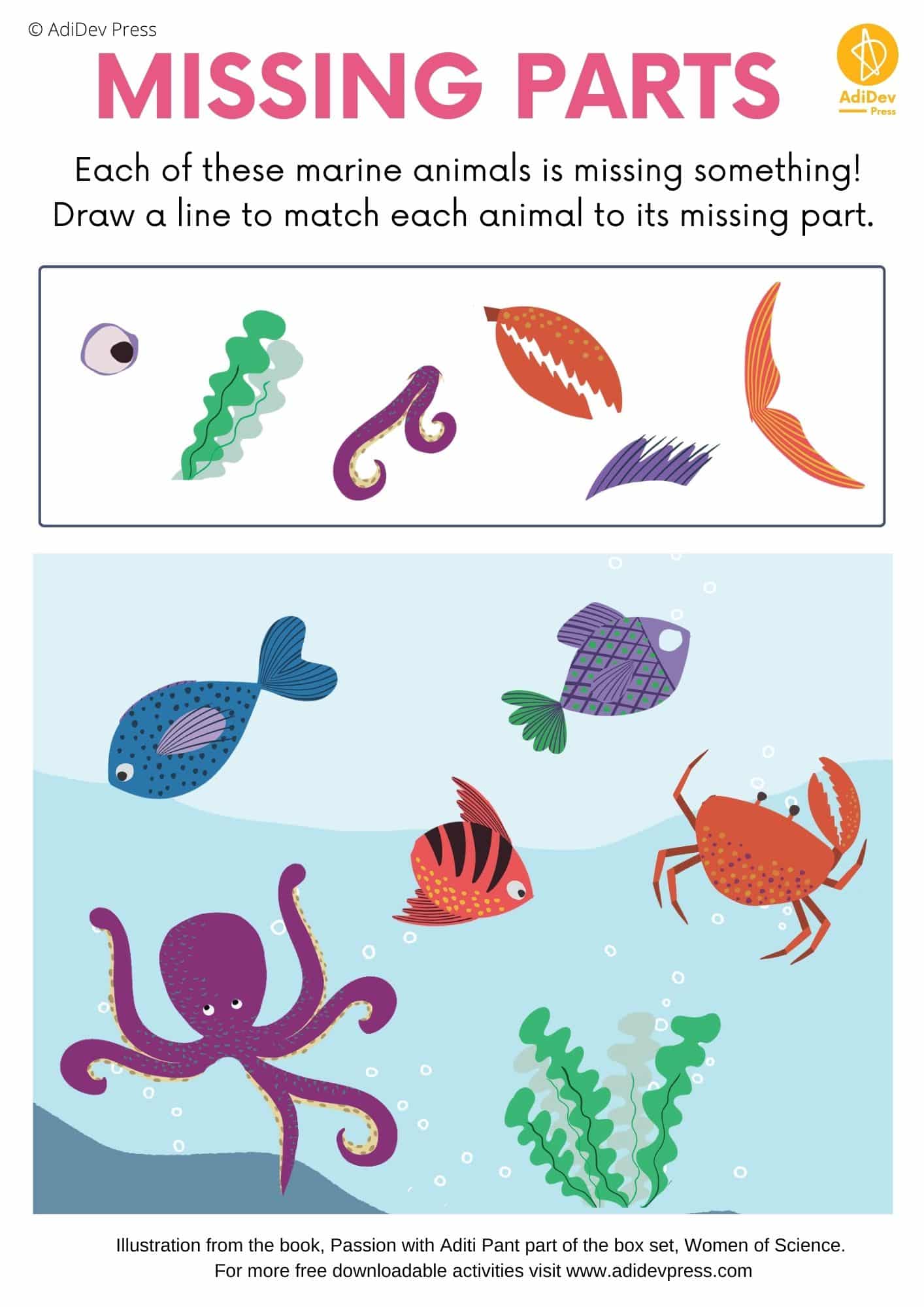 © AdiDev Press

MISSING PARTS

AdiDev Press

Each of these marine animals is missing something! Draw a line to match each animal to its missing part.

Illustration from the book, Passion with Aditi Pant part of the box set, Women of Science. For more free downloadable activities visit www.adidevpress.com